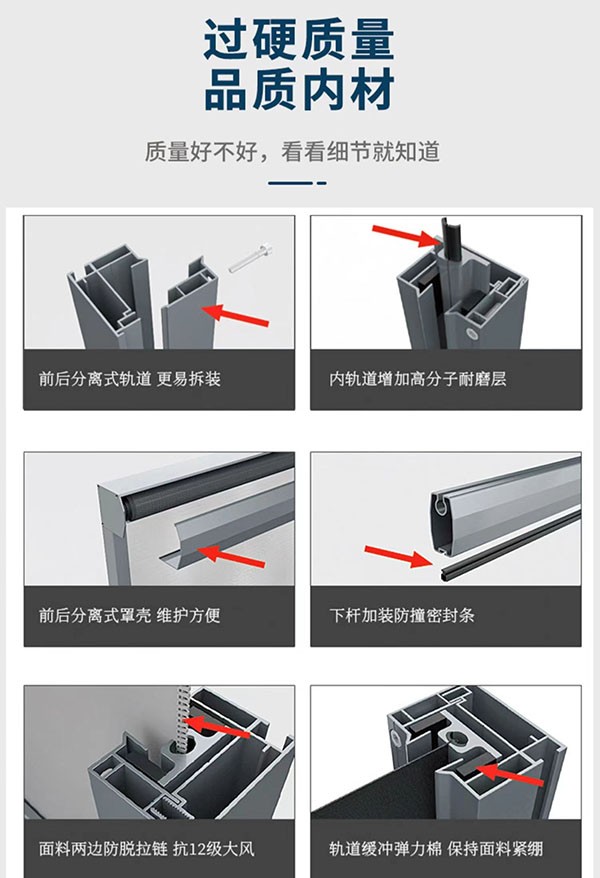 过硬质量
品质内材

质量好不好，看看细节就知道

前后分离式轨道 更易拆装

内轨道增加高分子耐磨层

前后分离式罩壳 维护方便

下杆加装防撞密封条

面料两边防脱拉链 抗12级大风

轨道缓冲弹力棉 保持面料紧绷